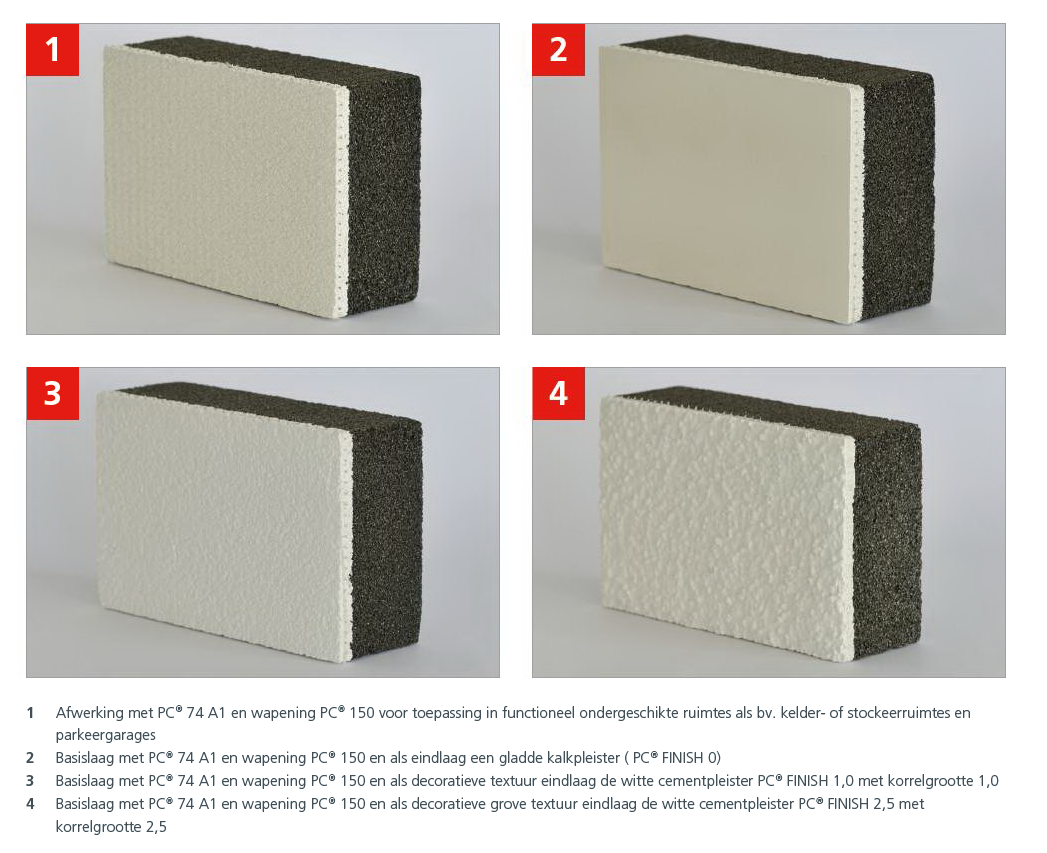 1

2

3

4

1 Afwerking met PC® 74 A1 en wapening PC® 150 voor toepassing in functioneel ondergeschikte ruimtes als bv. kelder- of stockeerruimtes en parkeergarages

2 Basislaag met PC® 74 A1 en wapening PC® 150 en als eindlaag een gladde kalkpleister ( PC® FINISH 0)

3 Basislaag met PC® 74 A1 en wapening PC® 150 en als decoratieve textuur eindlaag de witte cementpleister PC® FINISH 1,0 met korrelgrootte 1,0

4 Basislaag met PC® 74 A1 en wapening PC® 150 en als decoratieve grove textuur eindlaag de witte cementpleister PC® FINISH 2,5 met korrelgrootte 2,5